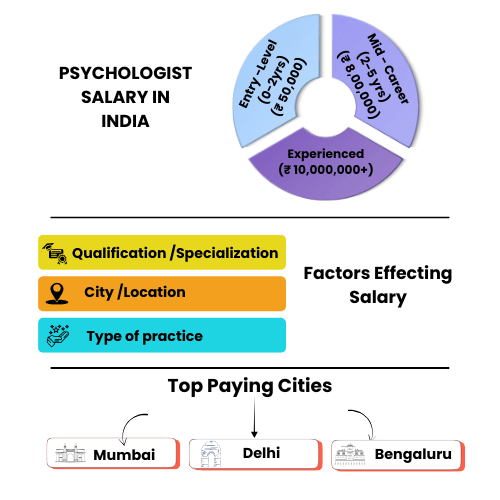 PSYCHOLOGIST SALARY IN INDIA

Entry -Level (0-2yrs) (₹ 50,000)

Mid - Career (2-5 yrs) (₹ 8,00,000)

Experienced (₹ 10,000,000+)

Qualification /Specialization

City /Location

Type of practice

Factors Effecting Salary

Top Paying Cities

Mumbai

Delhi

Bengaluru