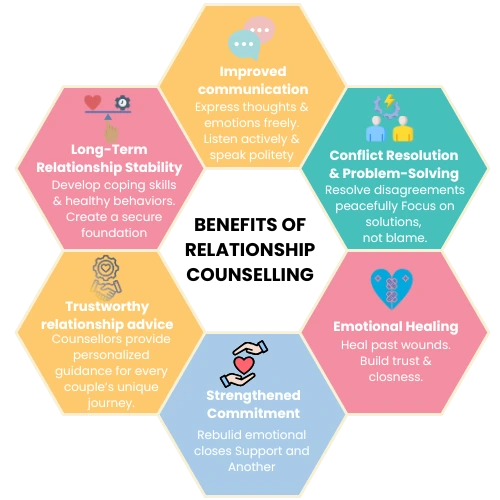 BENEFITS OF RELATIONSHIP COUNSELLING

Improved communication
Express thoughts & emotions freely. Listen actively & speak politety

Conflict Resolution & Problem-Solving
Resolve disagreements peacefully Focus on solutions, not blame.

Emotional Healing
Heal past wounds. Build trust & closness.

Strengthened Commitment
Rebulid emotional closes Support and Another

Trustworthy relationship advice
Counsellors provide personalized guidance for every couple's unique journey.

Long-Term Relationship Stability
Develop coping skills & healthy behaviors. Create a secure foundation